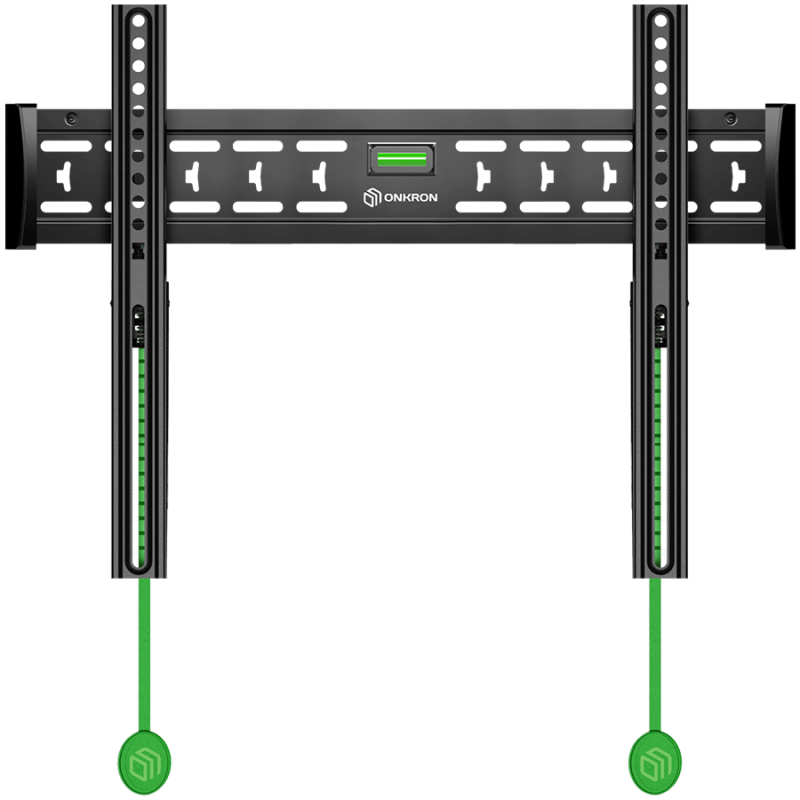 ONKRON