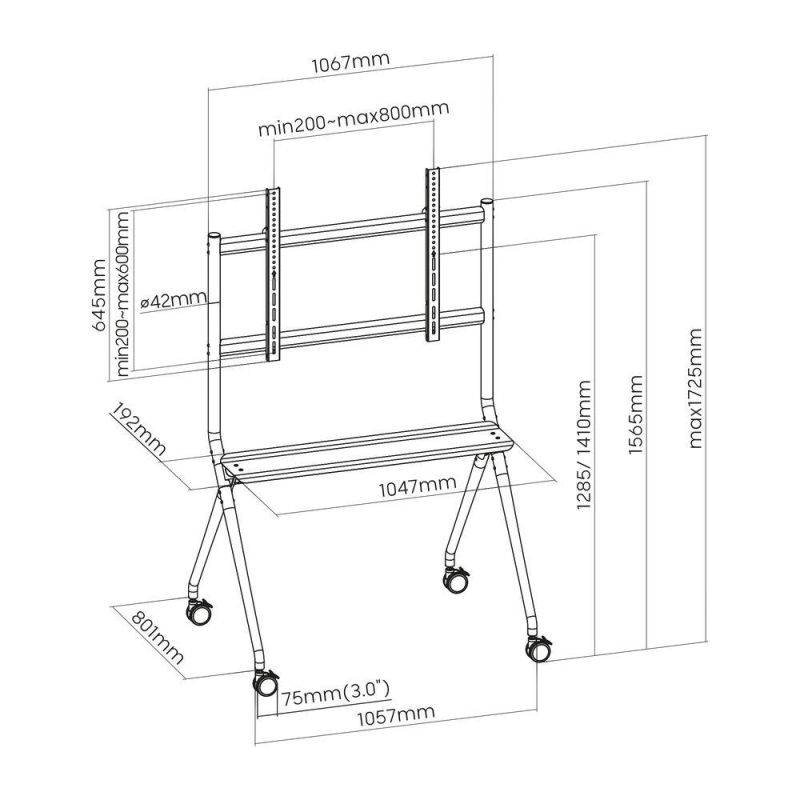 1067mm

min200~max800mm

645mm

min200~max600mm

ø42mm

192mm

1047mm

1285/ 1410mm

1565mm

max1725mm

801mm

75mm(3.0")

1057mm