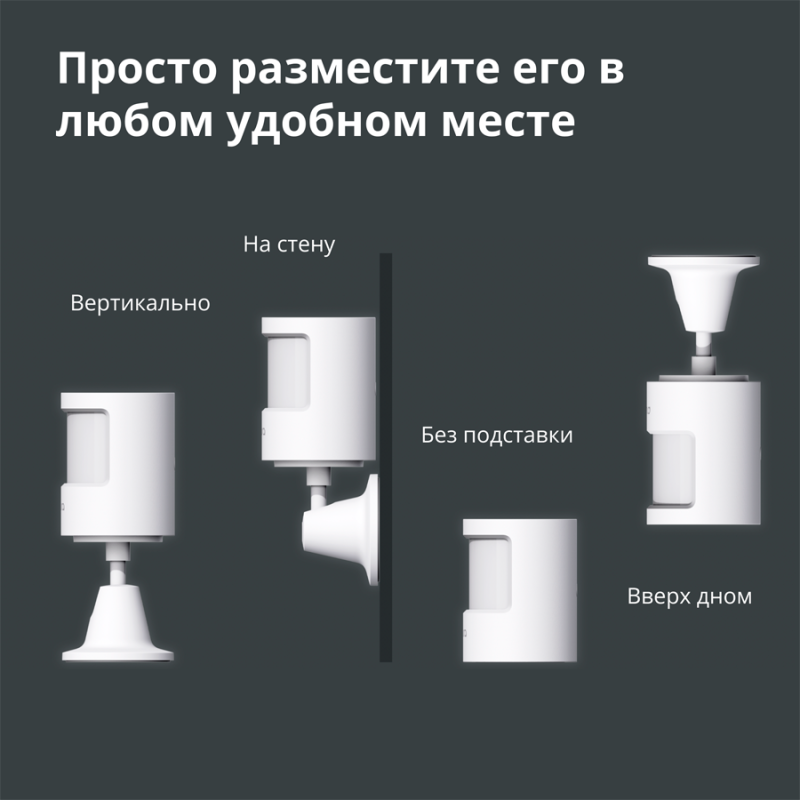 Просто разместите его в любом удобном месте

На стену

Вертикально

Без подставки

Вверх дном