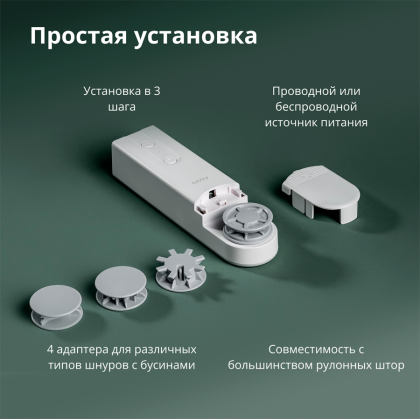 Простая установка

Установка в 3 шага

Проводной или беспроводной источник питания

4 адаптера для различных типов шнуров с бусинами

Совместимость с большинством рулонных штор