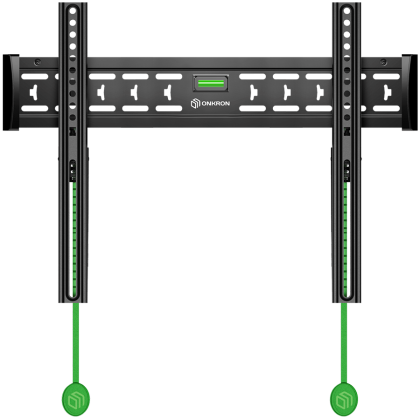 ONKRON